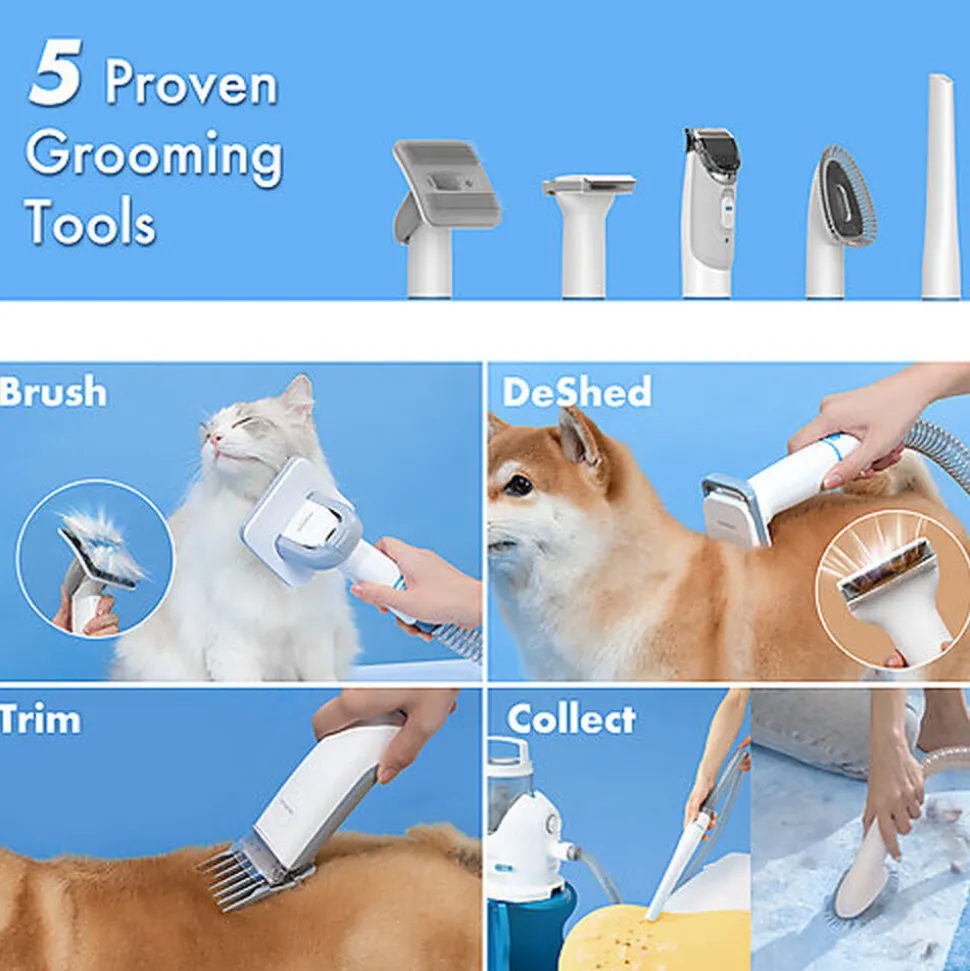 5 Proven Grooming Tools

Brush

DeShed

Trim

Collect