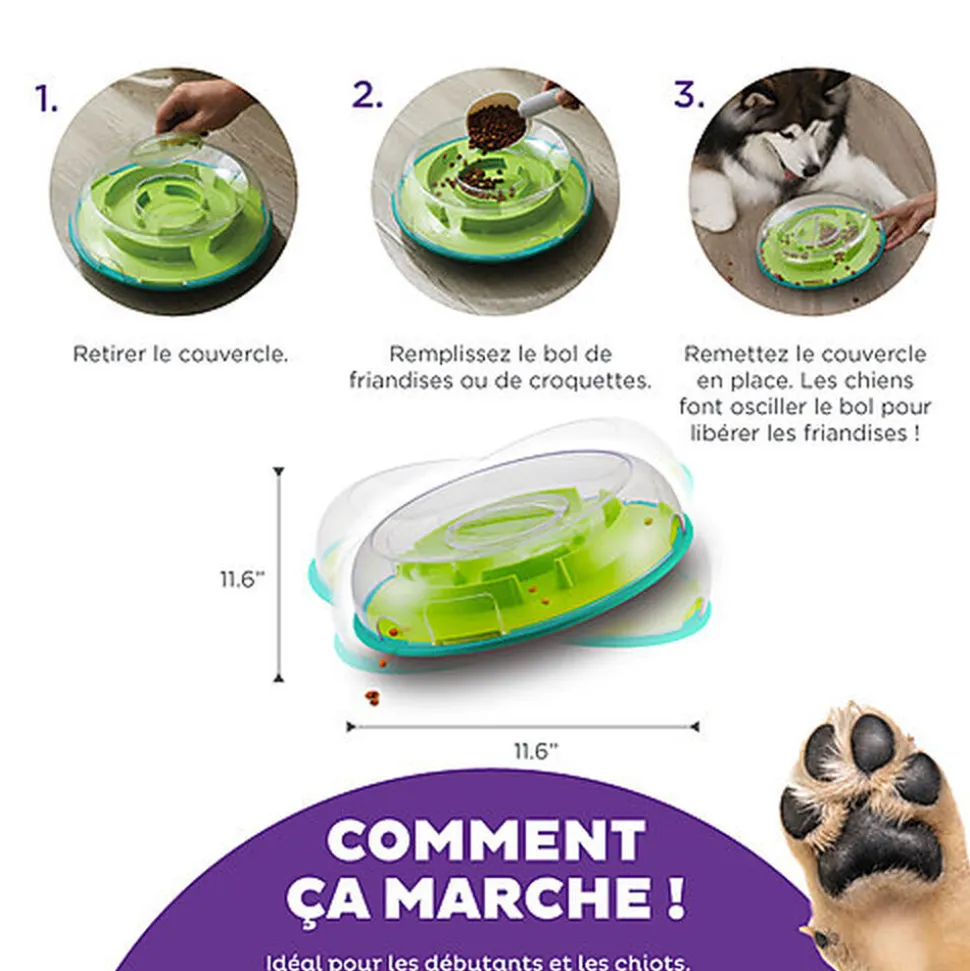 1.

Retirer le couvercle.

2.

Remplissez le bol de friandises ou de croquettes.

3.

Remettez le couvercle en place. Les chiens font osciller le bol pour libérer les friandises !

11.6"

11.6"

COMMENT ÇA MARCHE !

Idéal pour les débutants et les chiots.