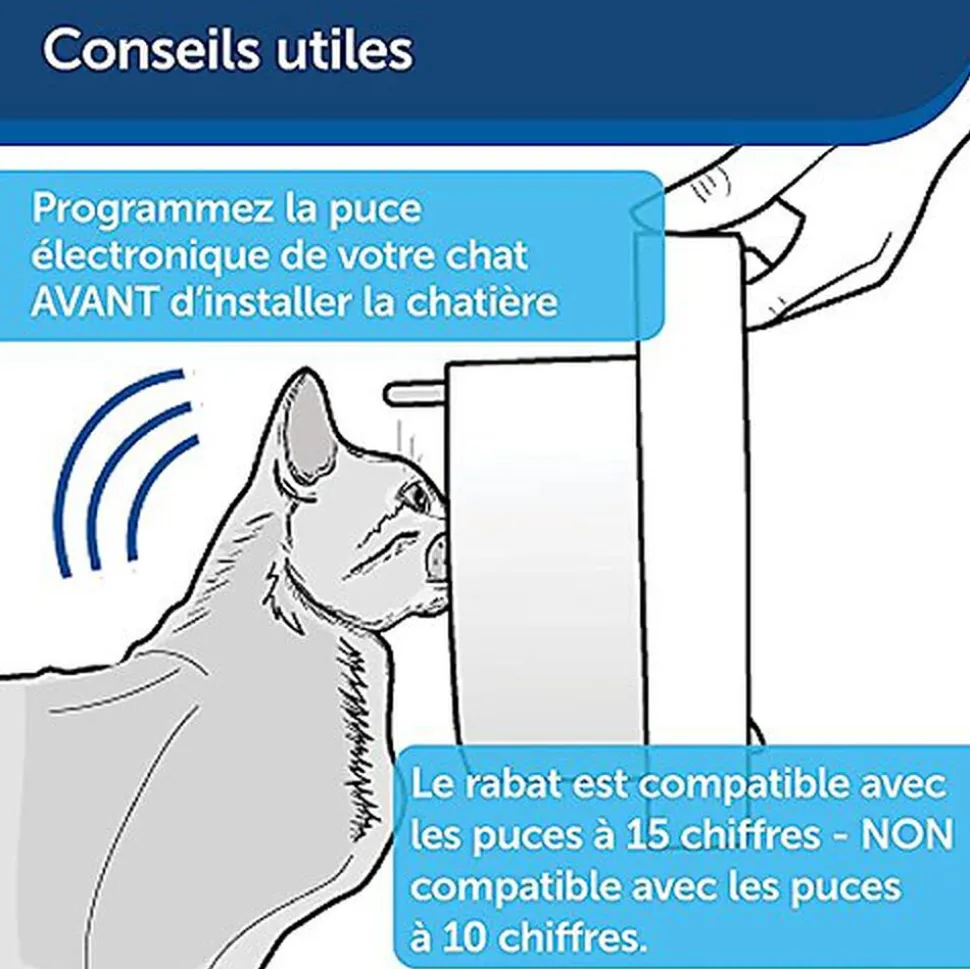 Conseils utiles

Programmez la puce électronique de votre chat AVANT d'installer la chatière

Le rabat est compatible avec les puces à 15 chiffres - NON compatible avec les puces à 10 chiffres.