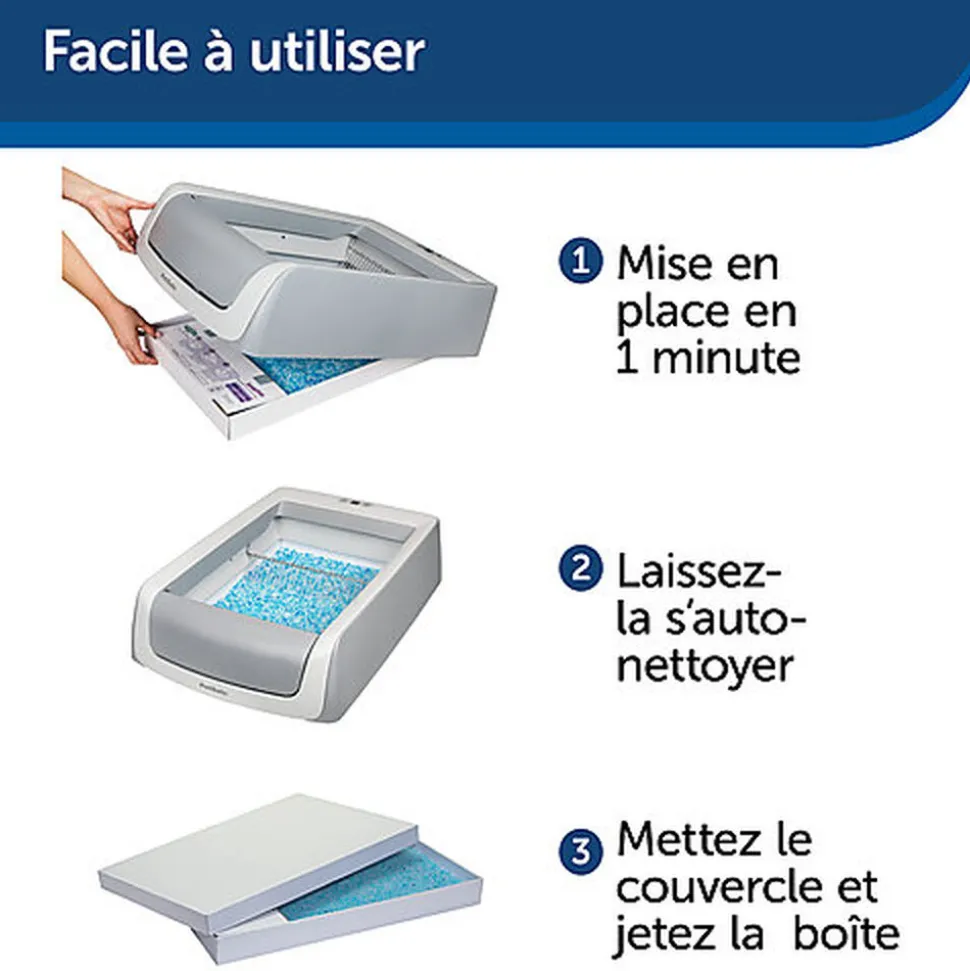 Facile à utiliser

1 Mise en place en 1 minute

2 Laissez-la s'auto-nettoyer

3 Mettez le couvercle et jetez la boîte